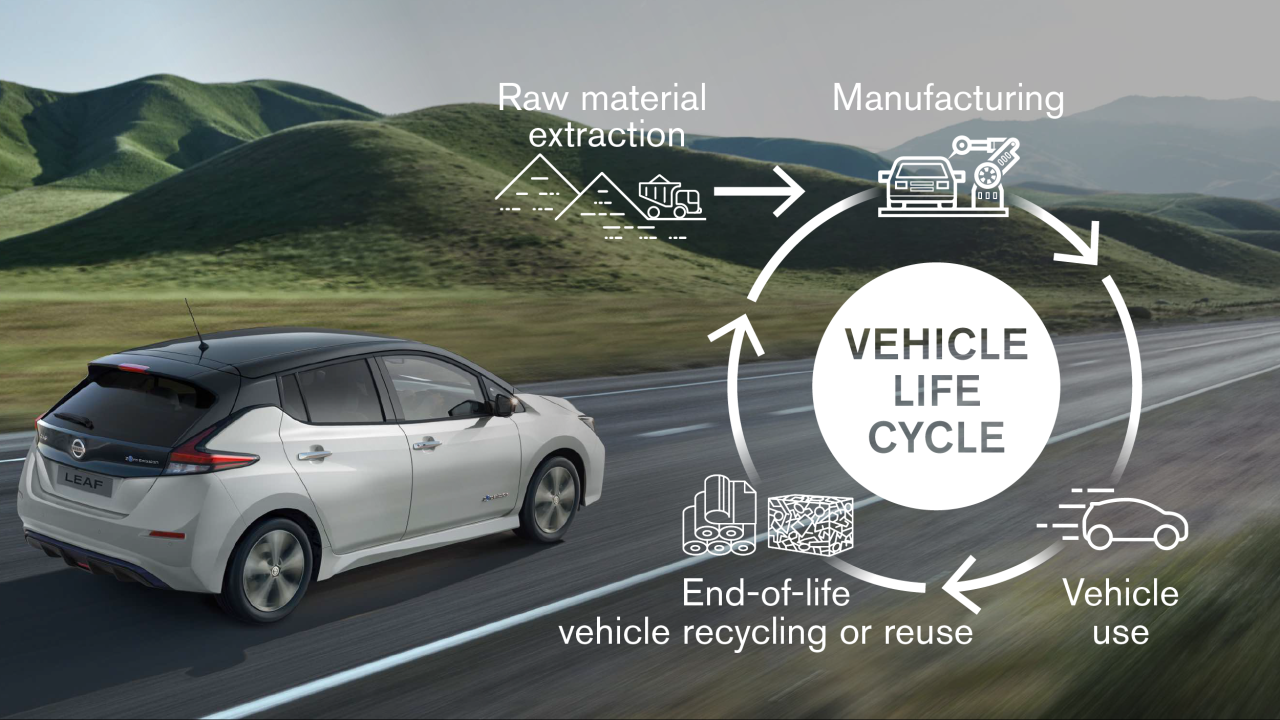 Raw material extraction

Manufacturing

VEHICLE LIFE CYCLE

Vehicle use

End-of-life vehicle recycling or reuse

LEAF